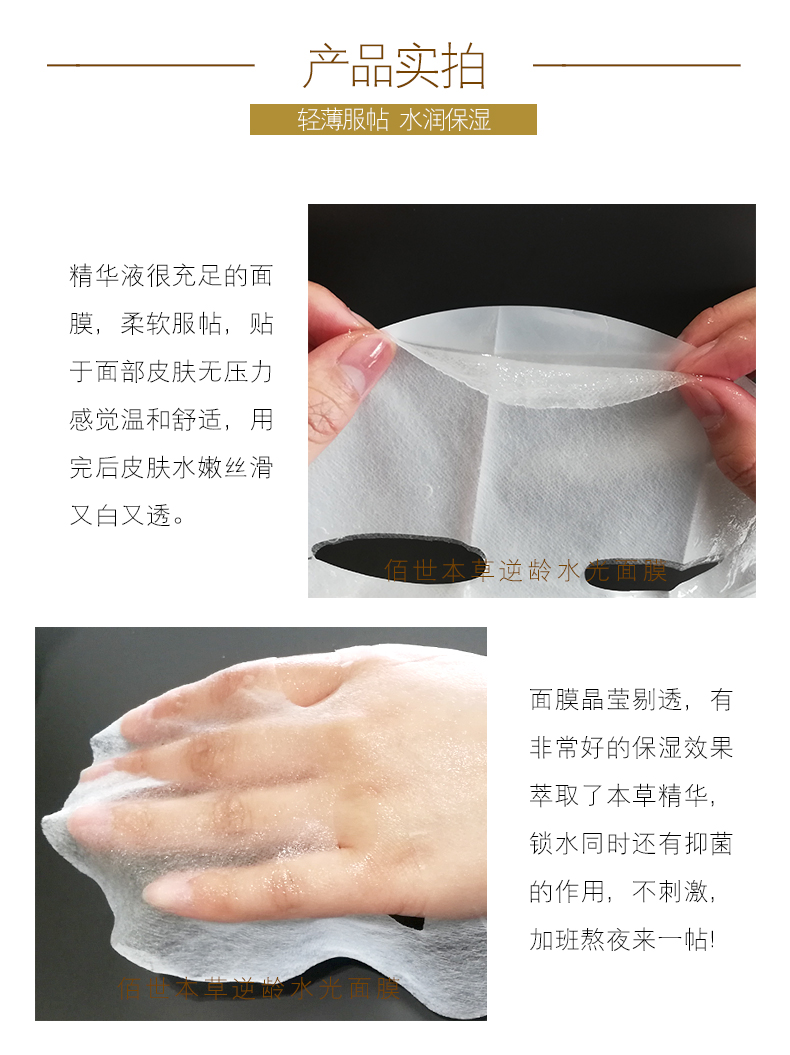 产品实拍

轻薄服帖 水润保湿

精华液很充足的面膜，柔软服帖，贴于面部皮肤无压力感觉温和舒适，用完后皮肤水嫩丝滑又白又透。

佰世本草逆龄水光面膜

面膜晶莹剔透，有非常好的保湿效果萃取了本草精华，锁水同时还有抑菌的作用，不刺激，加班熬夜来一帖!

佰世本草逆龄水光面膜